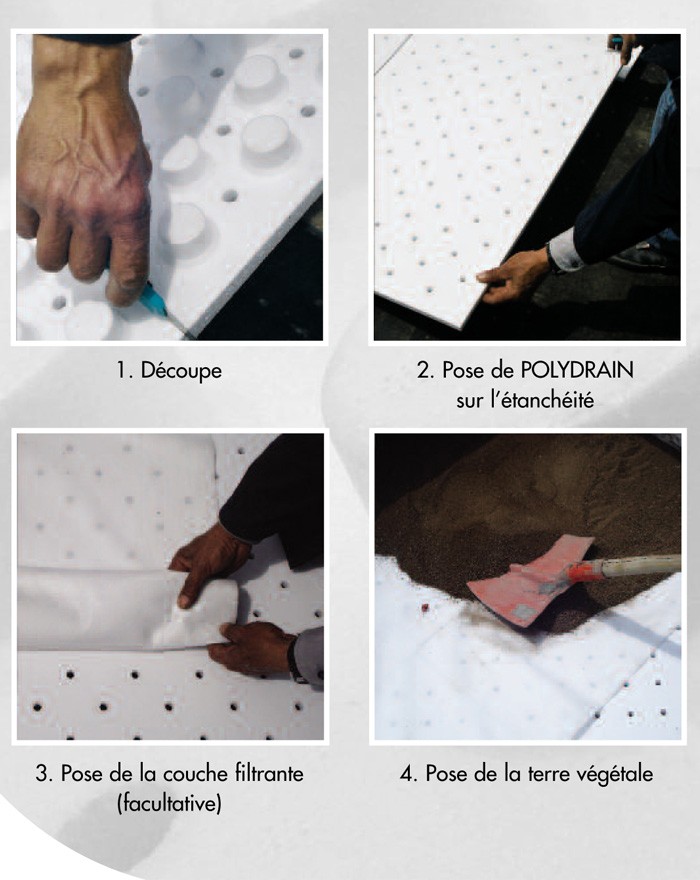 1. Découpe

2. Pose de POLYDRAIN sur l'étanchéité

3. Pose de la couche filtrante (facultative)

4. Pose de la terre végétale